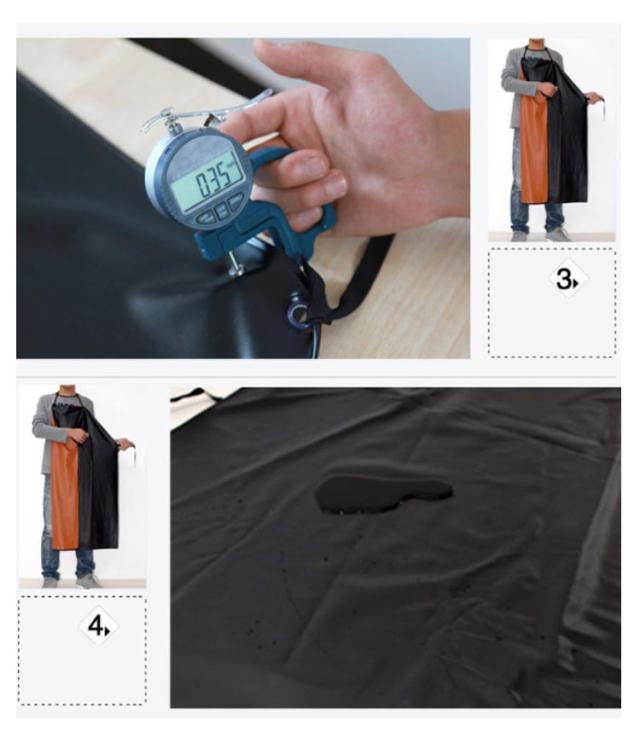 0.35

3

4