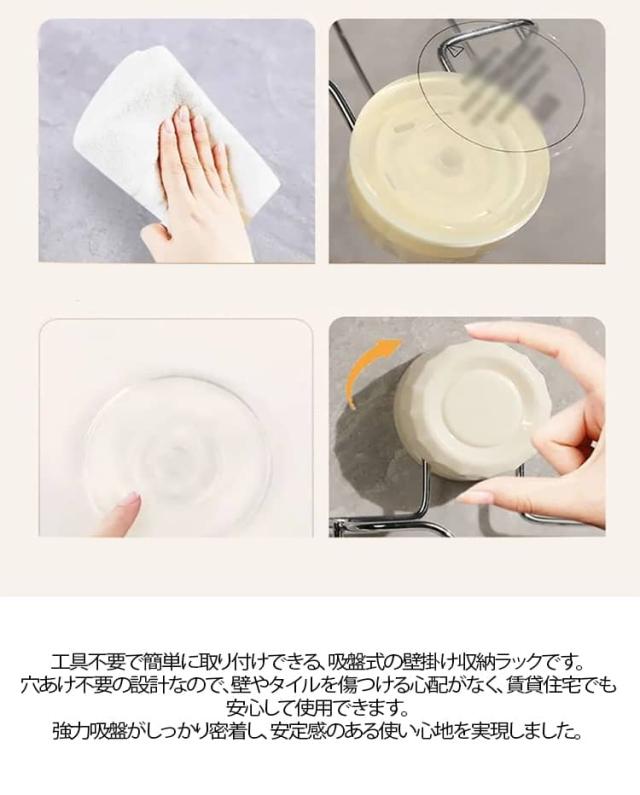 工具不要で簡単に取り付けできる、吸盤式の壁掛け収納ラックです。
穴あけ不要の設計なので、壁やタイルを傷つける心配がなく、賃貸住宅でも安心して使用できます。
強力吸盤がしっかり密着し、安定感のある使い心地を実現しました。