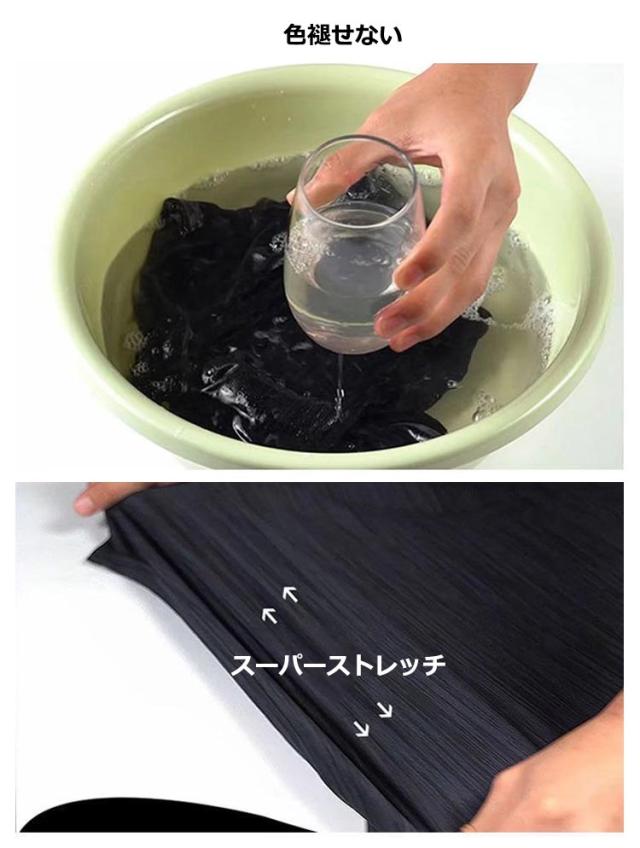 色褪せない

スーパーストレッチ