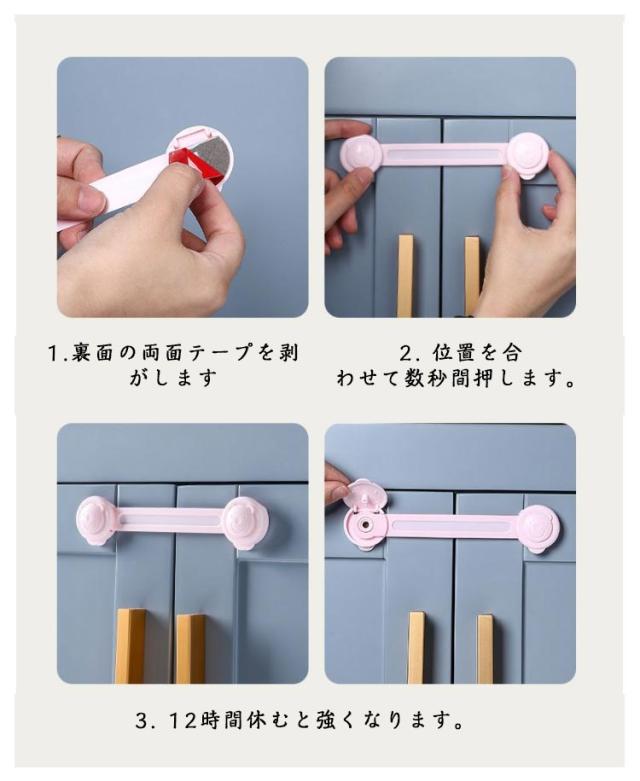 1.裏面の両面テープを剥がします

2. 位置を合わせて数秒間押します。

3. 12時間休むと強くなります。