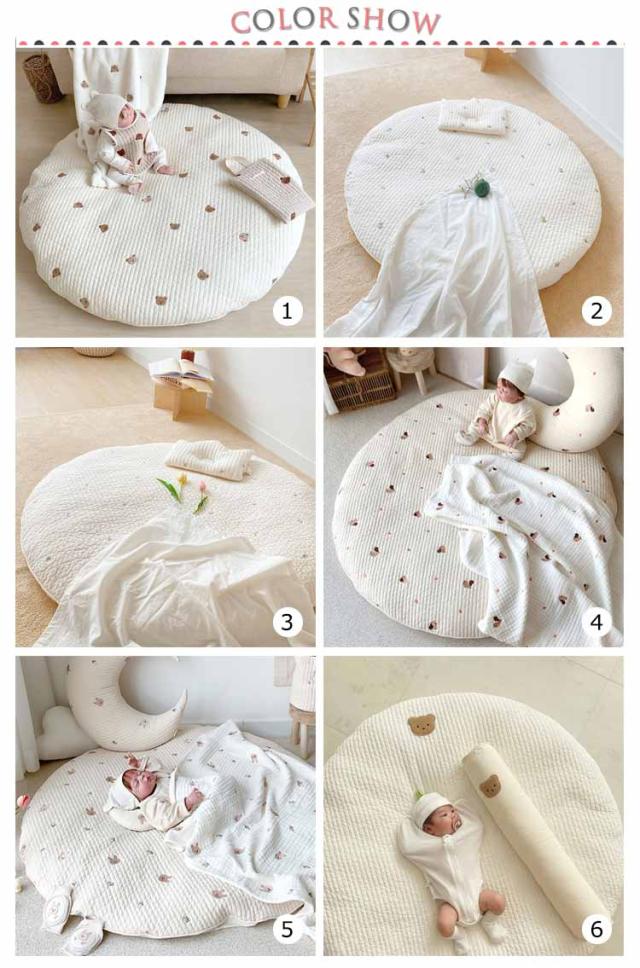 COLOR SHOW

1

2

3

4

5

6