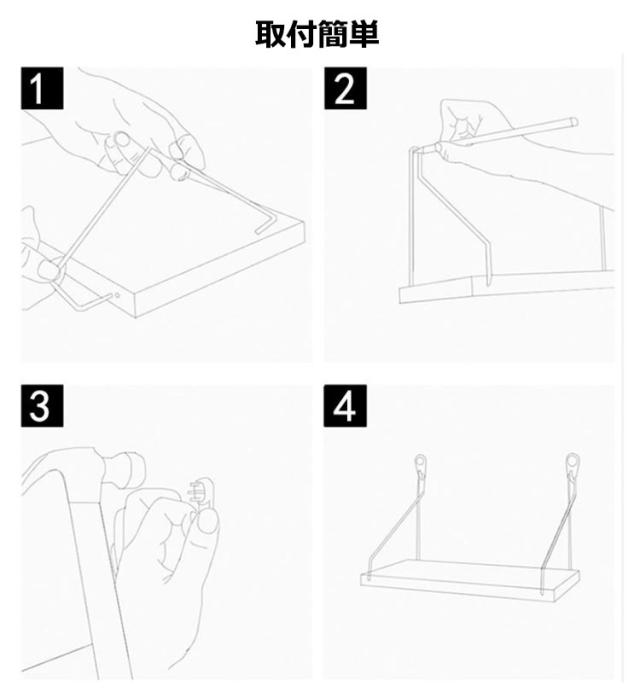 取付簡単

1

2

3

4