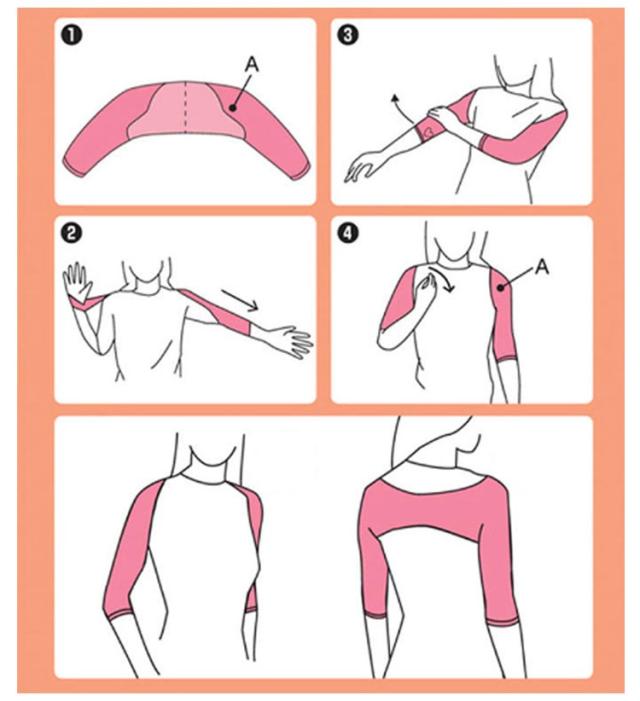 ❶
A
❸
❷
❹
A