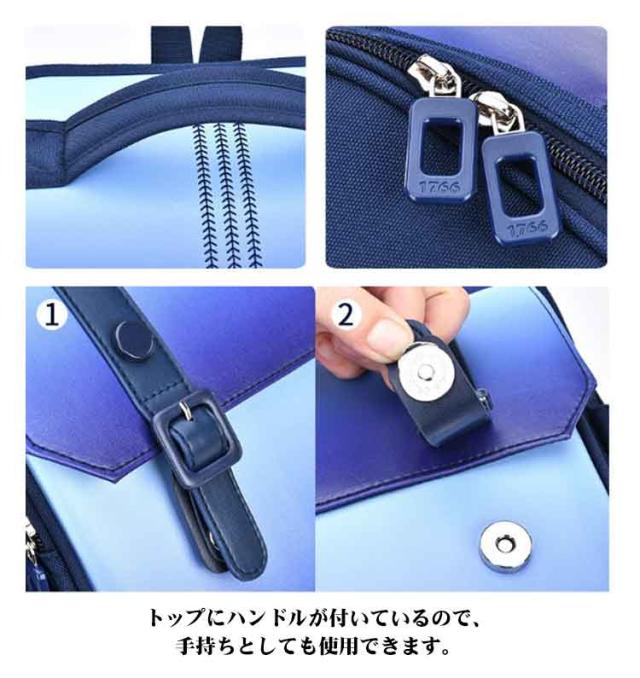 1766

1766

1

2

トップにハンドルが付いているので、
手持ちとしても使用できます。