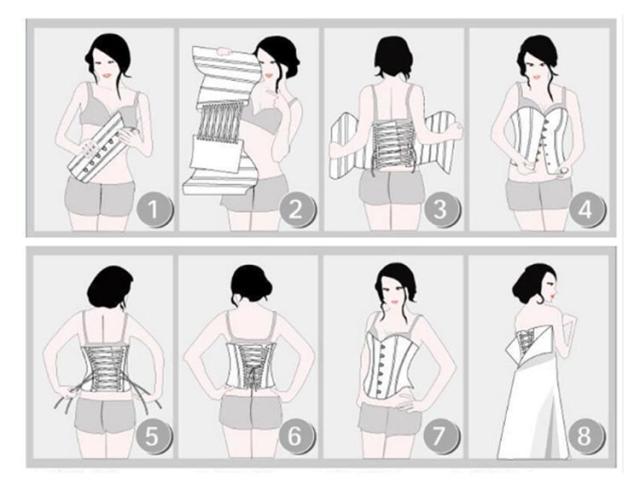 1
2
3
4
5
6
7
8