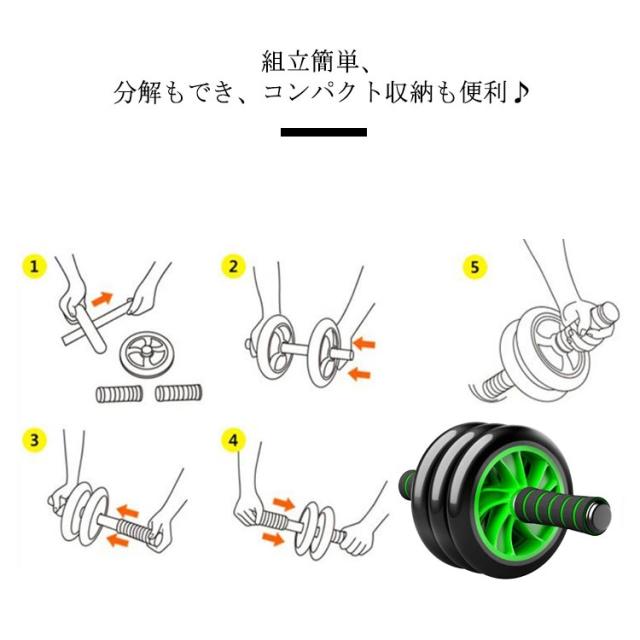 組立簡単、
分解もでき、コンパクト収納も便利♪

1

2

5

3

4