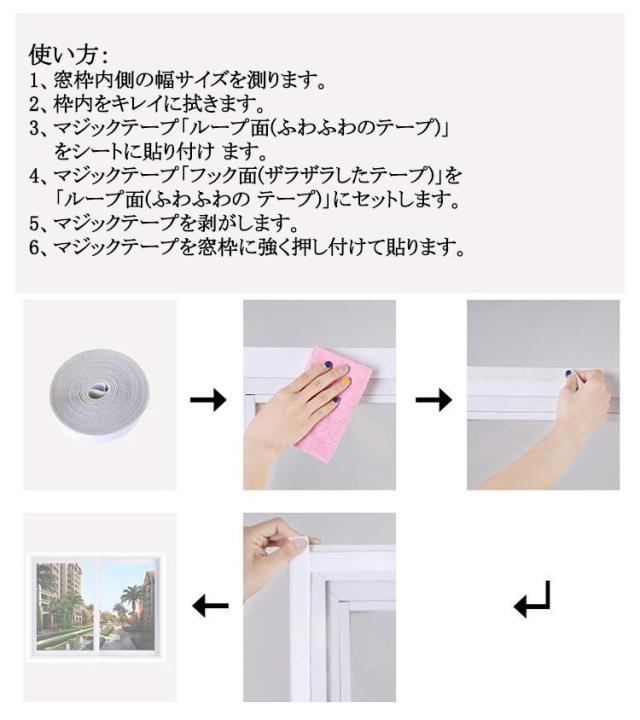 使い方：
1、窓枠内側の幅サイズを測ります。
2、枠内をキレイに拭きます。
3、マジックテープ「ループ面(ふわふわのテープ)」をシートに貼り付け ます。
4、マジックテープ「フック面(ザラザラしたテープ)」を「ループ面(ふわふわの テープ)」にセットします。
5、マジックテープを剥がします。
6、マジックテープを窓枠に強く押し付けて貼ります。