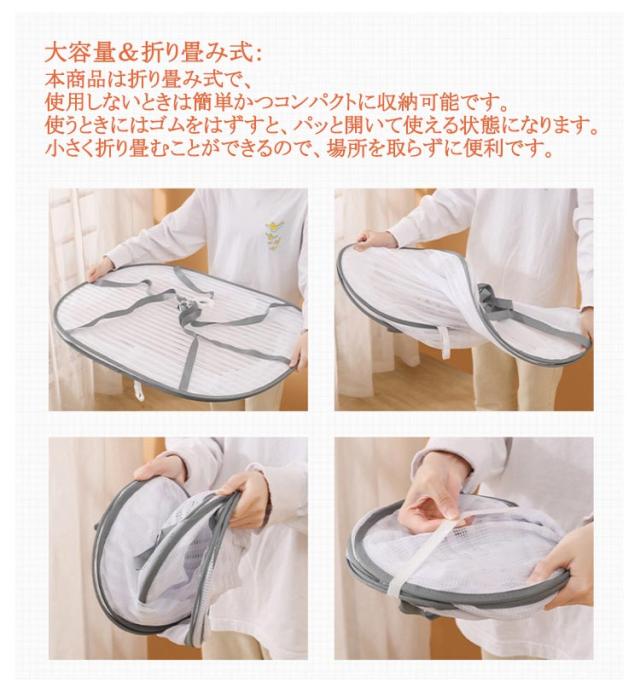 大容量＆折り畳み式：
本商品は折り畳み式で、
使用しないときは簡単かつコンパクトに収納可能です。
使うときにはゴムをはずすと、パッと開いて使える状態になります。
小さく折り畳むことができるので、場所を取らずに便利です。