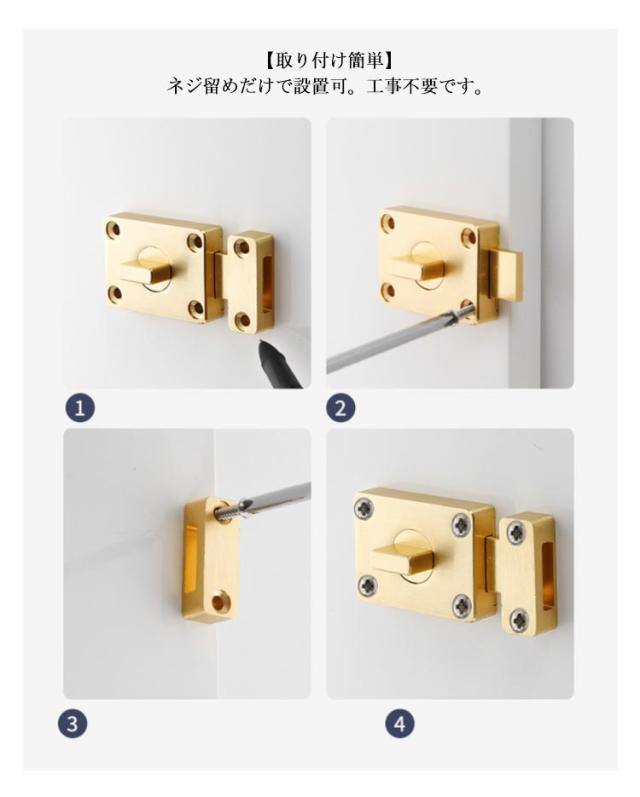 【取り付け簡単】
ネジ留めだけで設置可。工事不要です。

1

2

3

4