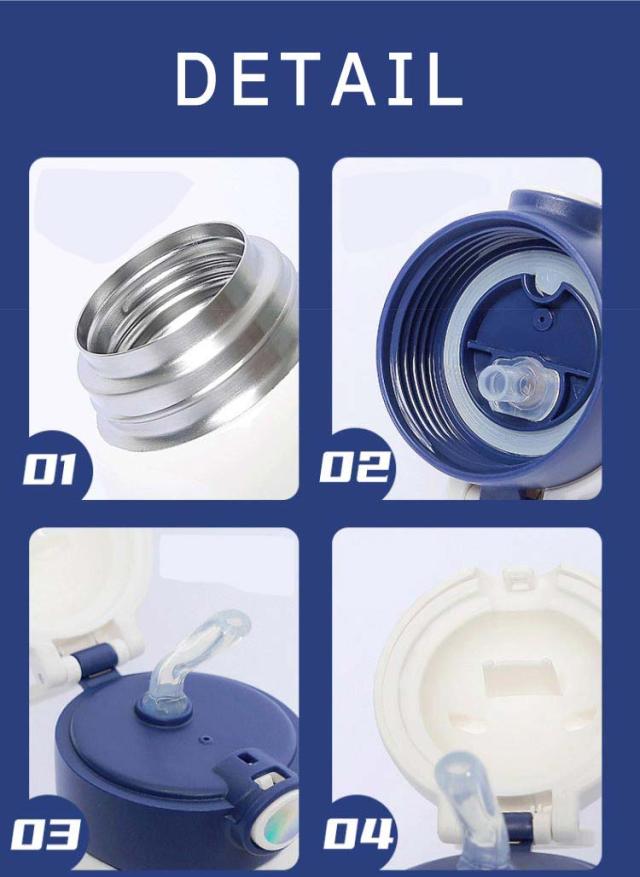 DETAIL

01

02

03

04