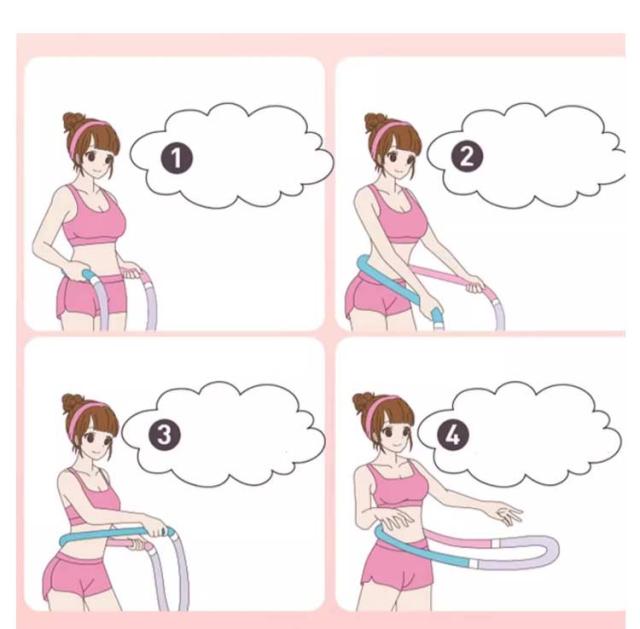 1

2

3

4