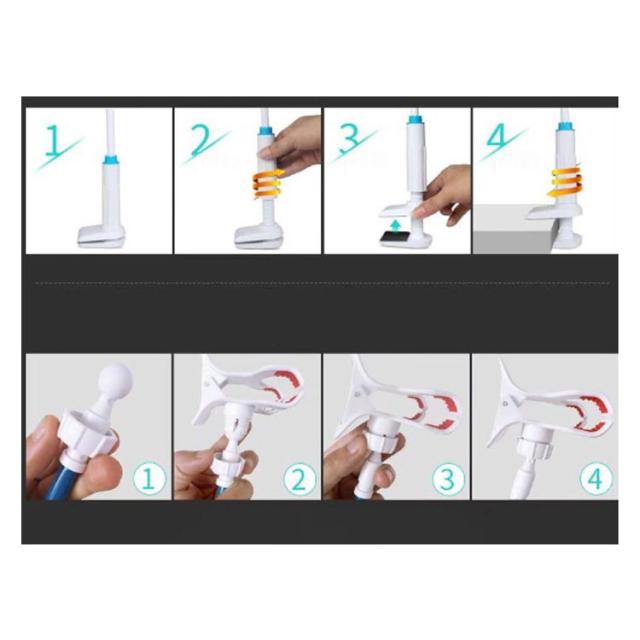 1
2
3
4
①
②
③
④