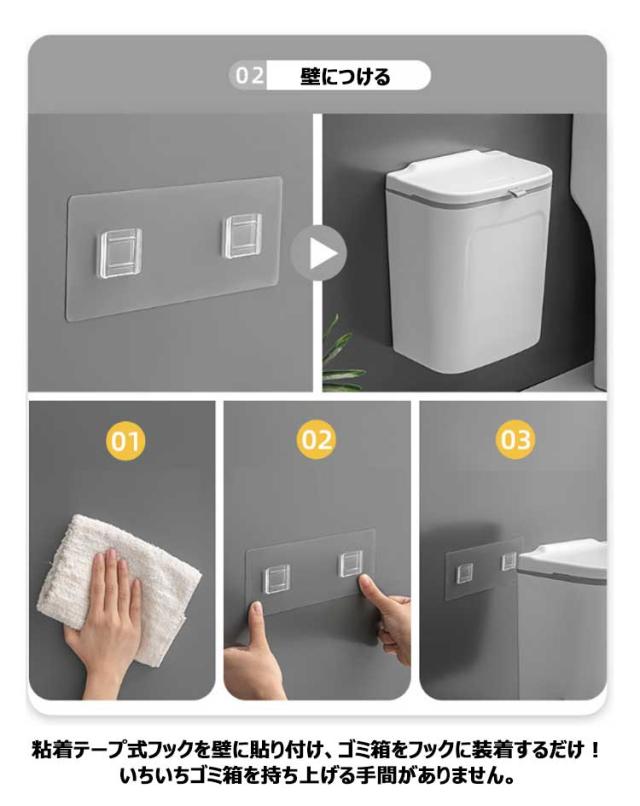 02 壁につける

01

02

03

粘着テープ式フックを壁に貼り付け、ゴミ箱をフックに装着するだけ！
いちいちゴミ箱を持ち上げる手間がありません。