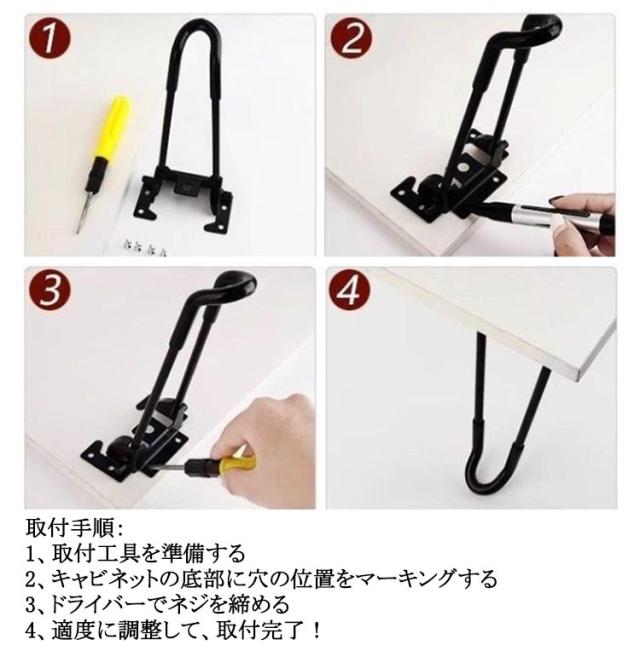 1

2

3

4

取付手順:
1、取付工具を準備する
2、キャビネットの底部に穴の位置をマーキングする
3、ドライバーでネジを締める
4、適度に調整して、取付完了！