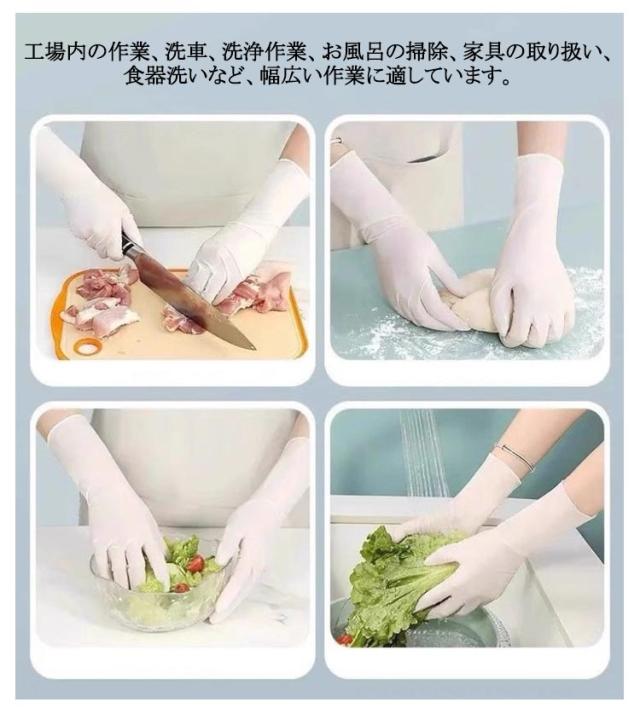 工場内の作業、洗車、洗浄作業、お風呂の掃除、家具の取り扱い、食器洗いなど、幅広い作業に適しています。