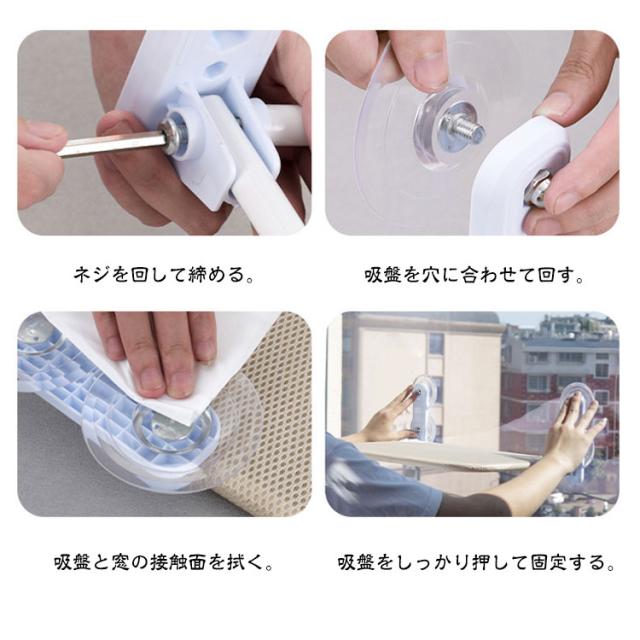 ネジを回して締める。

吸盤を穴に合わせて回す。

吸盤と窓の接触面を拭く。

吸盤をしっかり押して固定する。