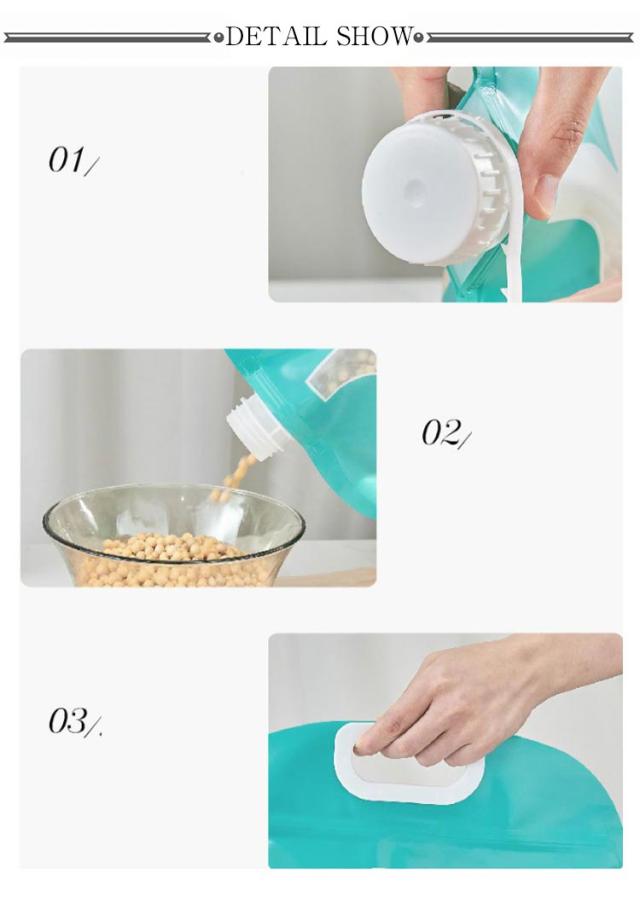 DETAIL SHOW

01/

02/

03/.