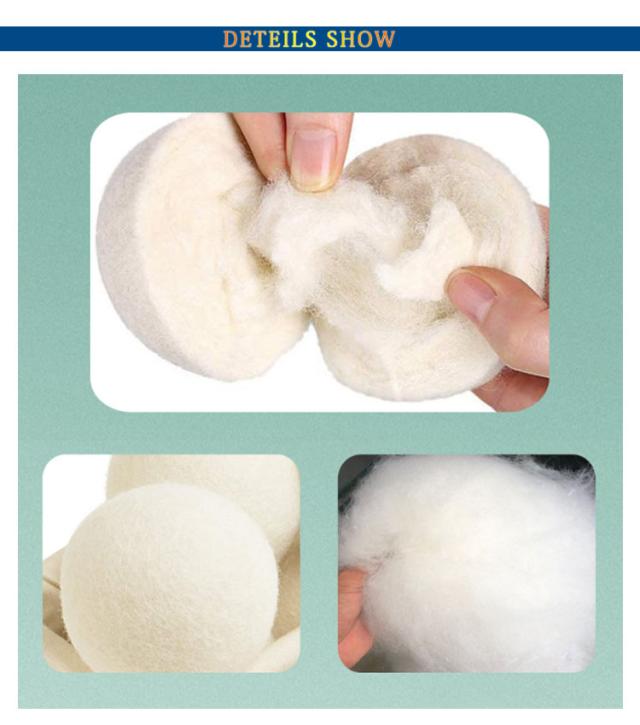 DETEILS SHOW