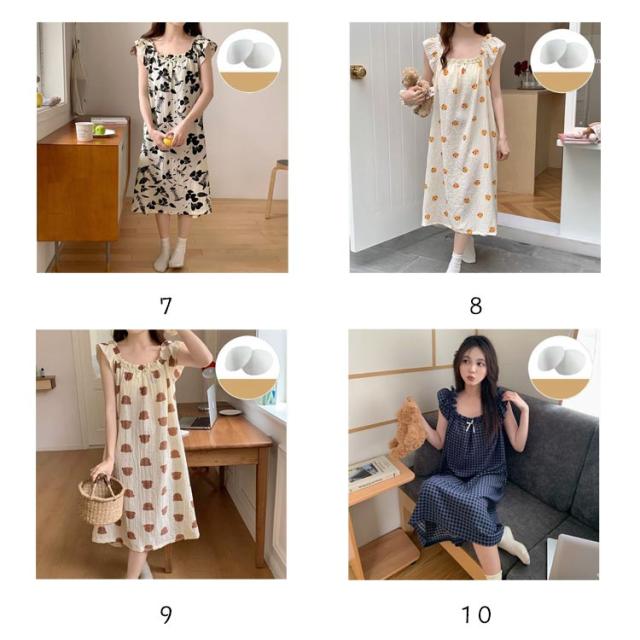 7

8

9

10