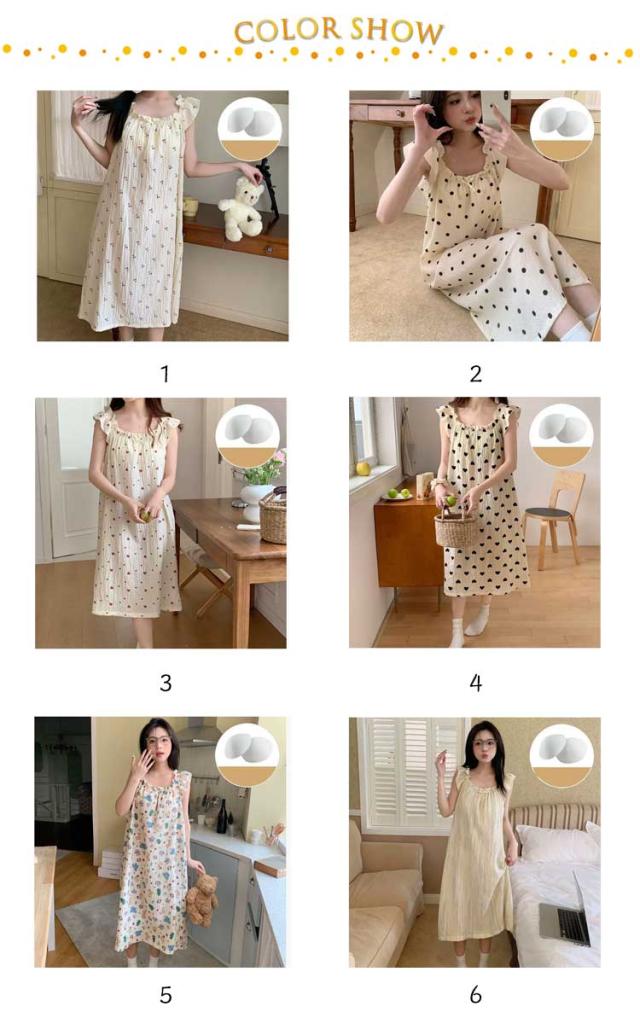 COLOR SHOW

1

2

3

4

5

6