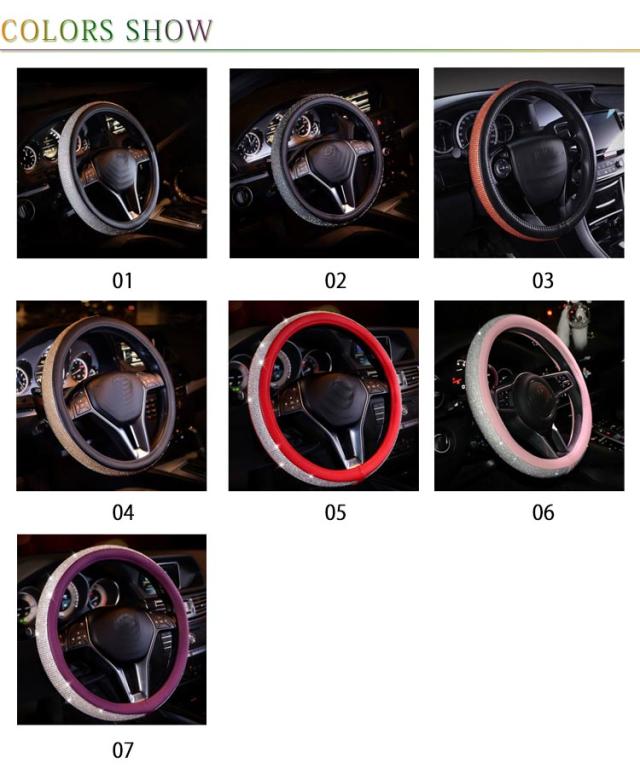 COLORS SHOW

01

02

03

04

05

06

07