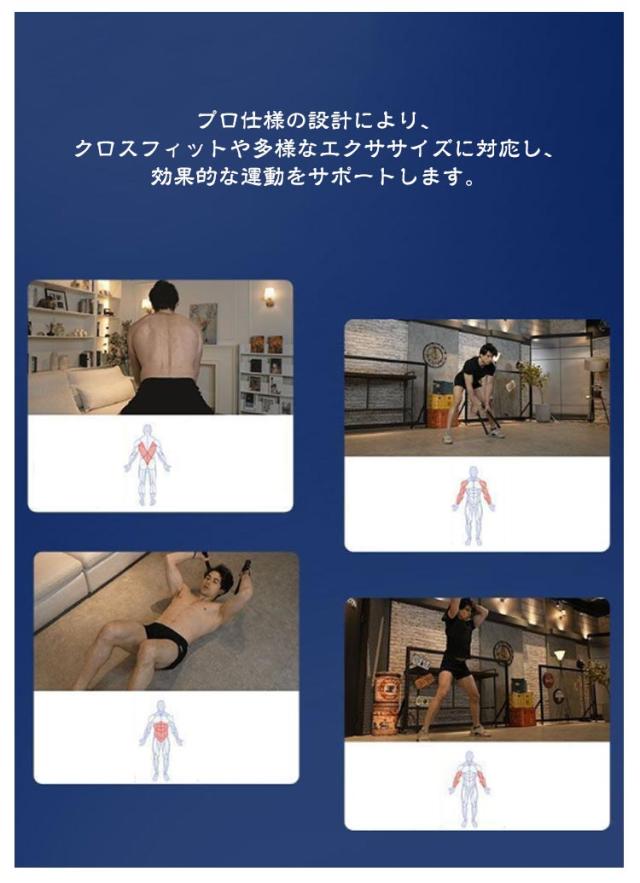 プロ仕様の設計により、
クロスフィットや多様なエクササイズに対応し、
効果的な運動をサポートします。