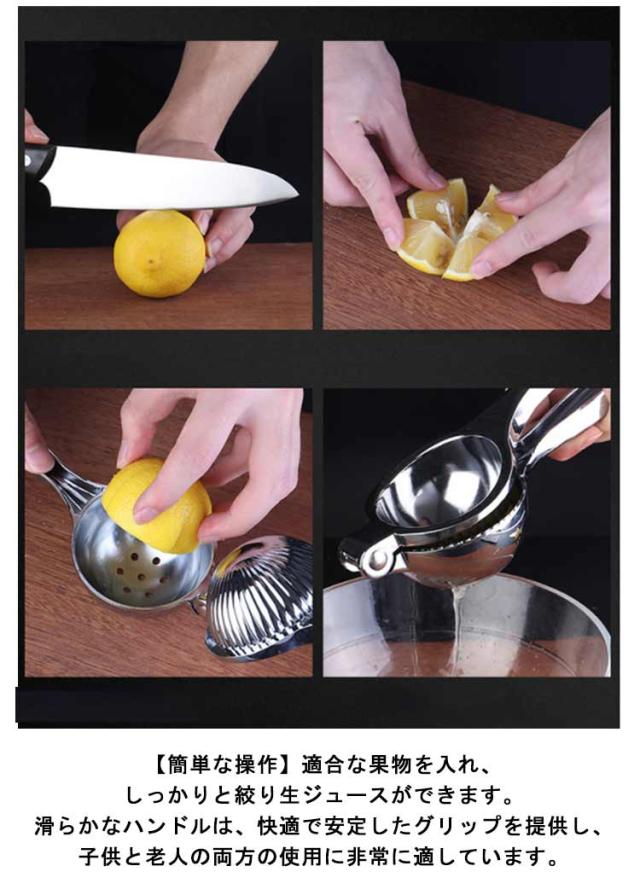 【簡単な操作】適合な果物を入れ、
しっかりと絞り生ジュースができます。
滑らかなハンドルは、快適で安定したグリップを提供し、
子供と老人の両方の使用に非常に適しています。