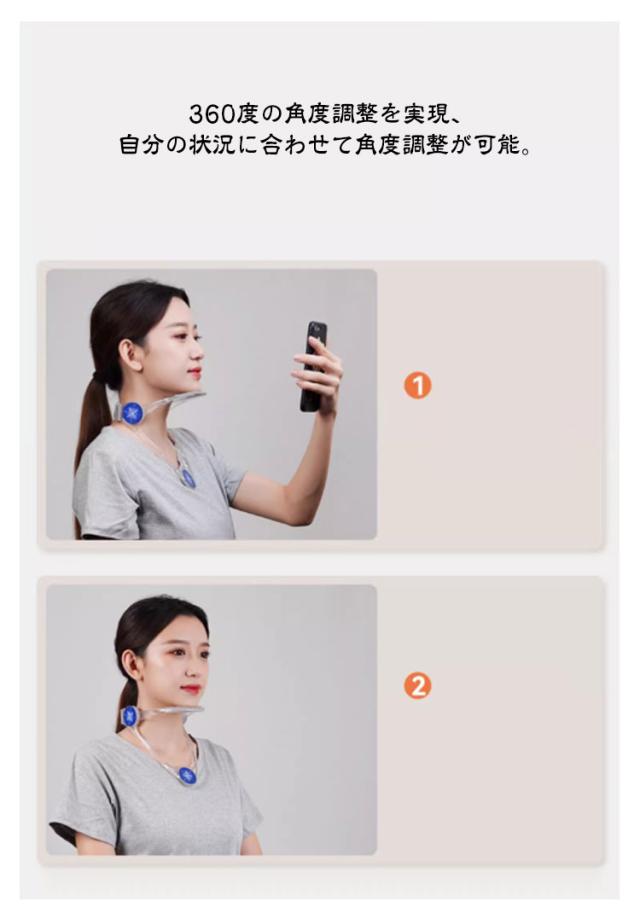 360度の角度調整を実現、
自分の状況に合わせて角度調整が可能。

1

2