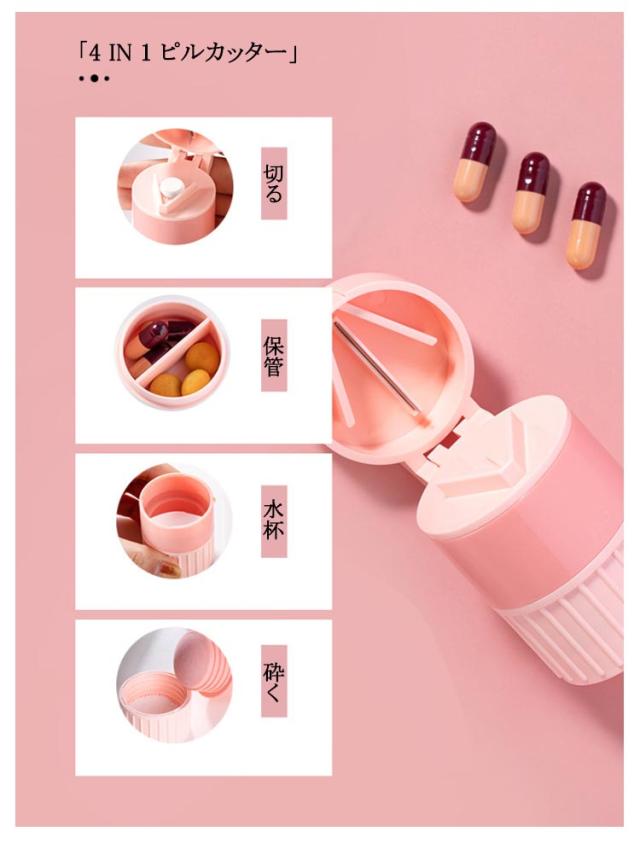 「4 IN 1 ピルカッター」

切る

保管

水杯

砕く