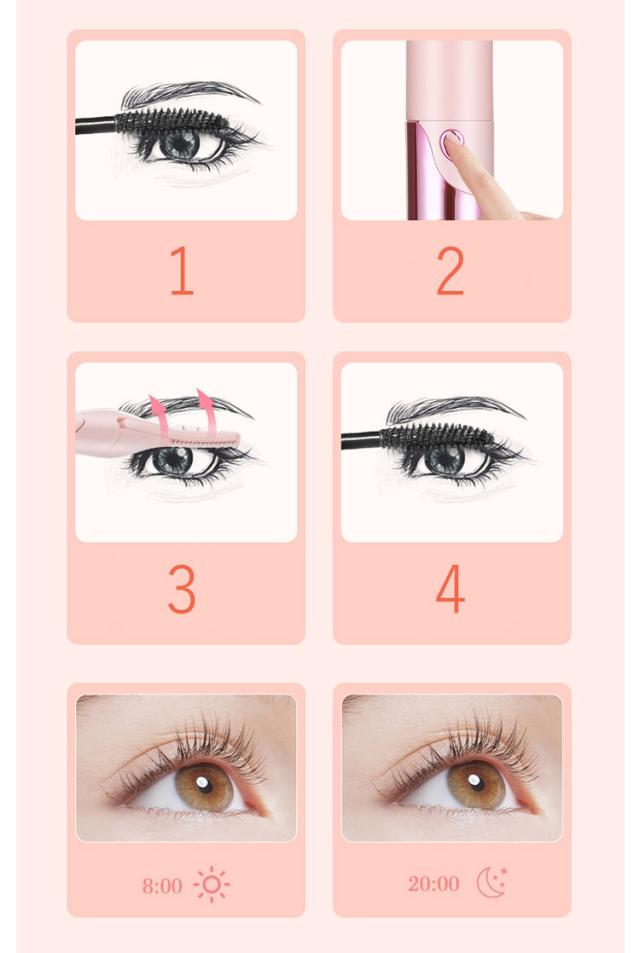 1

2

3

4

8:00

20:00