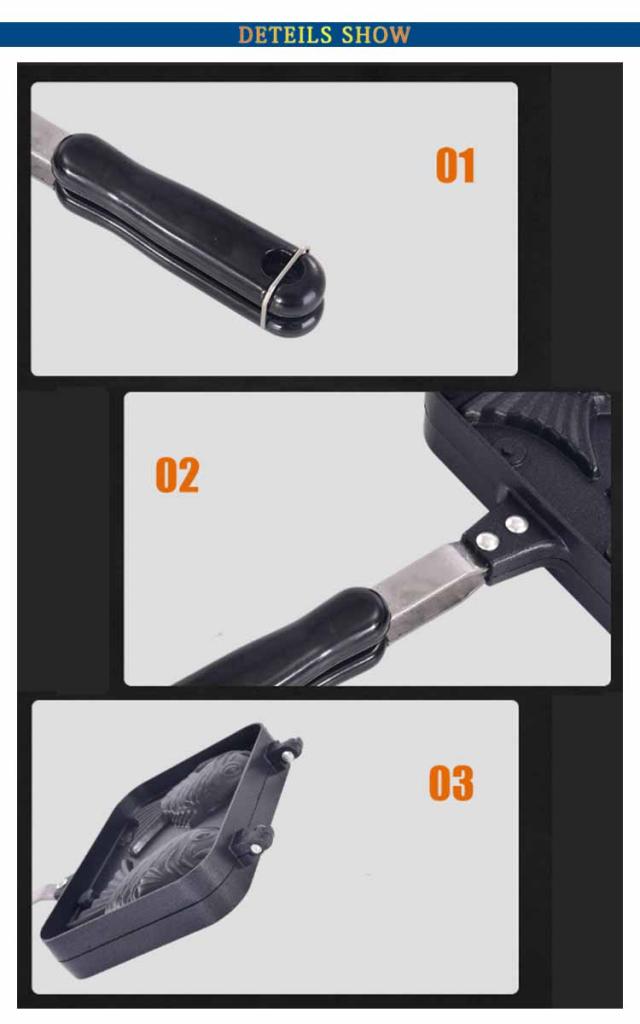 DETEILS SHOW

01

02

03