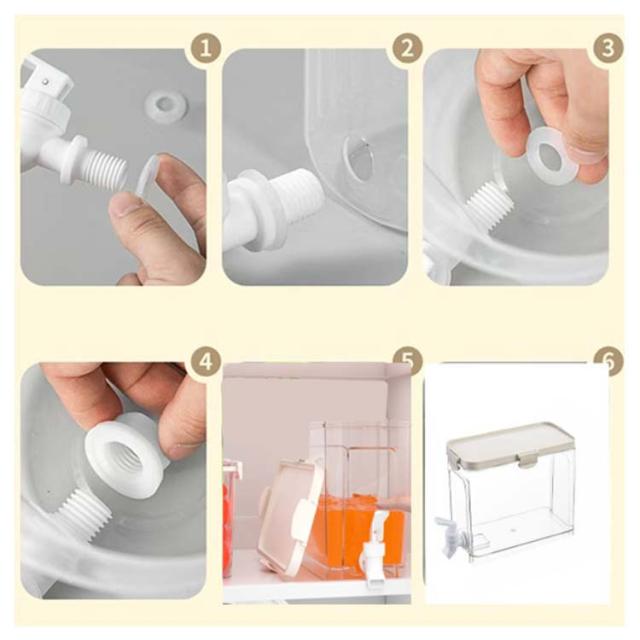 1
2
3
4
5
6