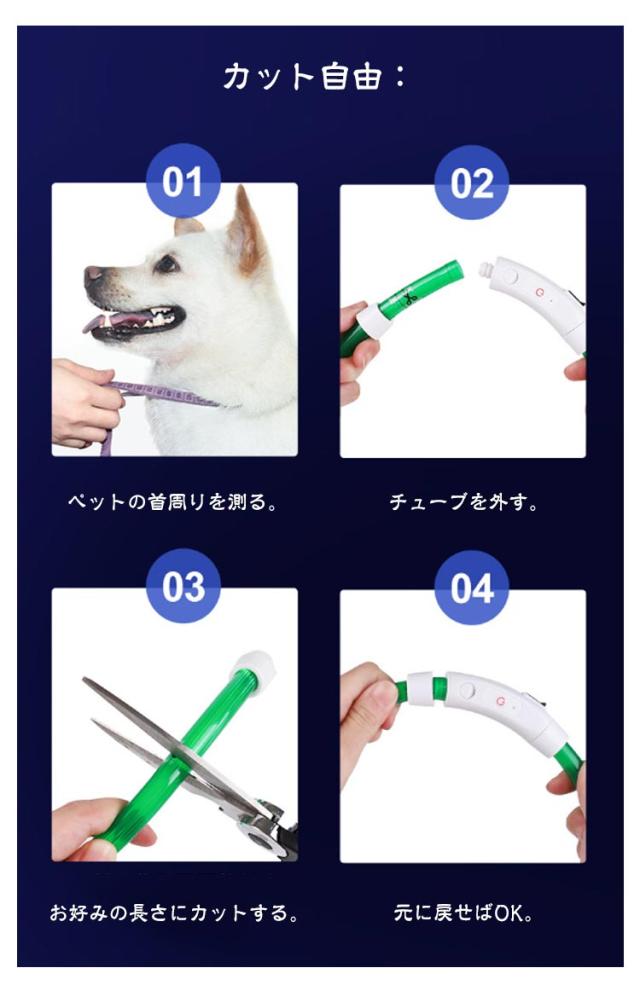 カット自由：

01

ペットの首周りを測る。

02

チューブを外す。

03

お好みの長さにカットする。

04

元に戻せばOK。