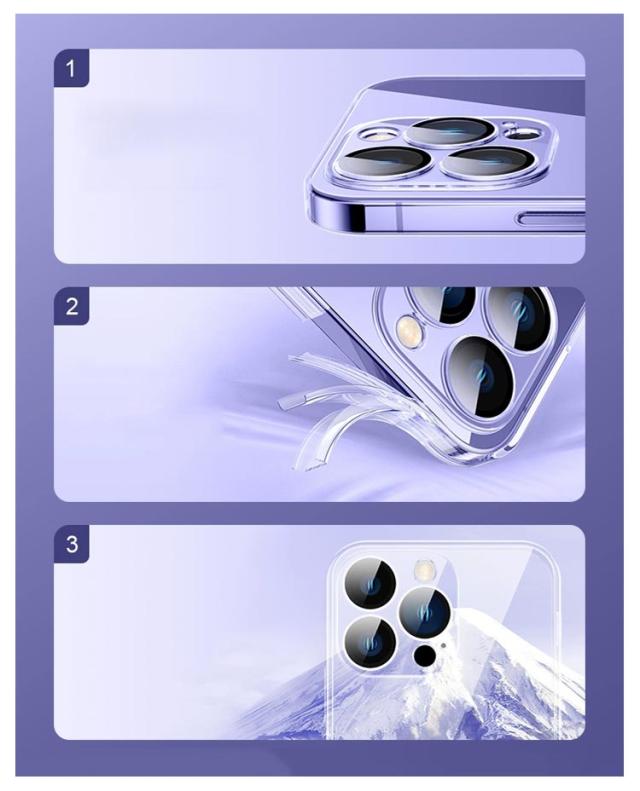 1

2

3