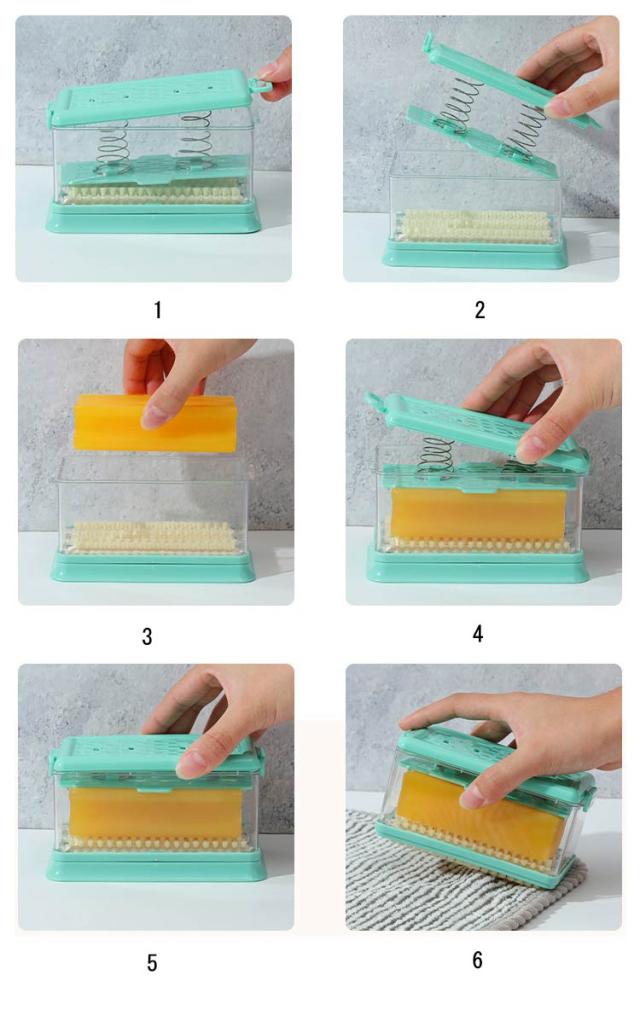 1

2

3

4

5

6