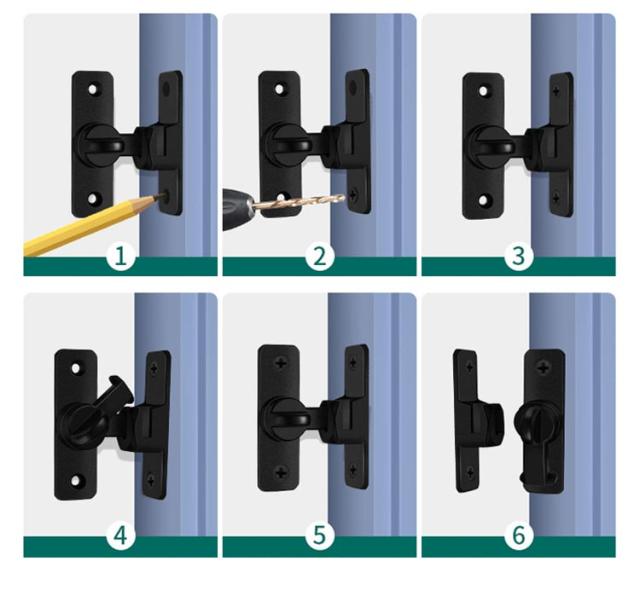 1

2

3

4

5

6