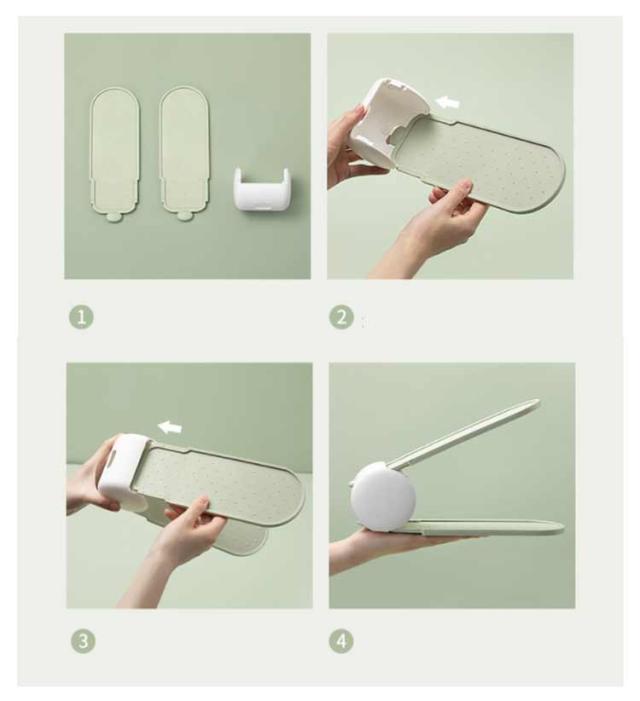 1

2

3

4