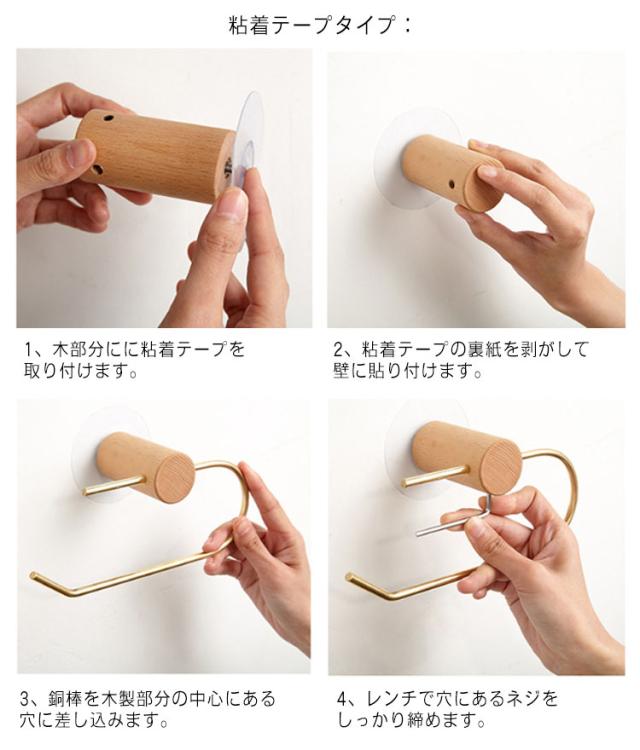 粘着テープタイプ：

1、木部分にに粘着テープを取り付けます。

2、粘着テープの裏紙を剥がして壁に貼り付けます。

3、銅棒を木製部分の中心にある穴に差し込みます。

4、レンチで穴にあるネジをしっかり締めます。