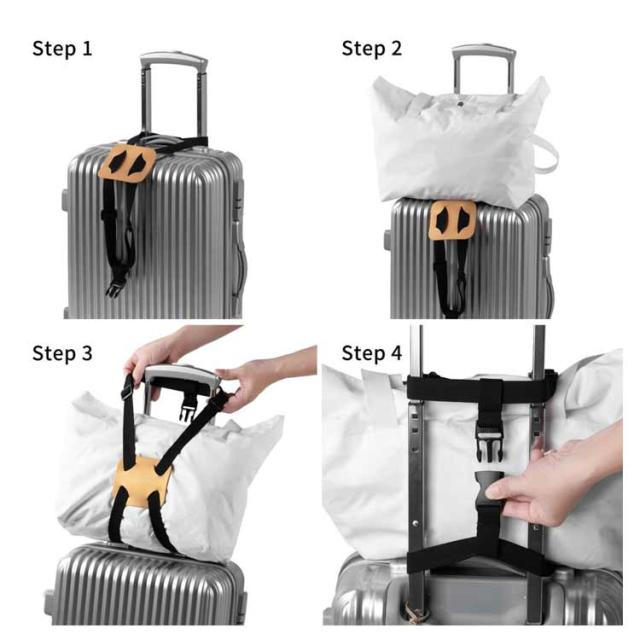 Step 1

Step 2

Step 3

Step 4