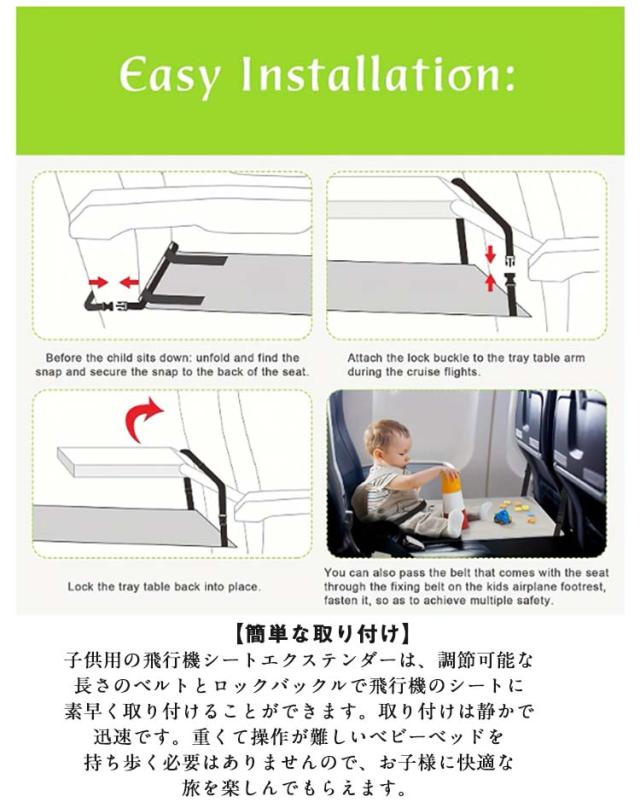 Easy Installation:

Before the child sits down: unfold and find the snap and secure the snap to the back of the seat.

Attach the lock buckle to the tray table arm during the cruise flights.

Lock the tray table back into place.

You can also pass the belt that comes with the seat through the fixing belt on the kids airplane footrest, fasten it, so as to achieve multiple safety.

【簡単な取り付け】
子供用の飛行機シートエクステンダーは、調節可能な長さのベルトとロックバックルで飛行機のシートに素早く取り付けることができます。取り付けは静かで迅速です。重くて操作が難しいベビーベッドを持ち歩く必要はありませんので、お子様に快適な旅を楽しんでもらえます。