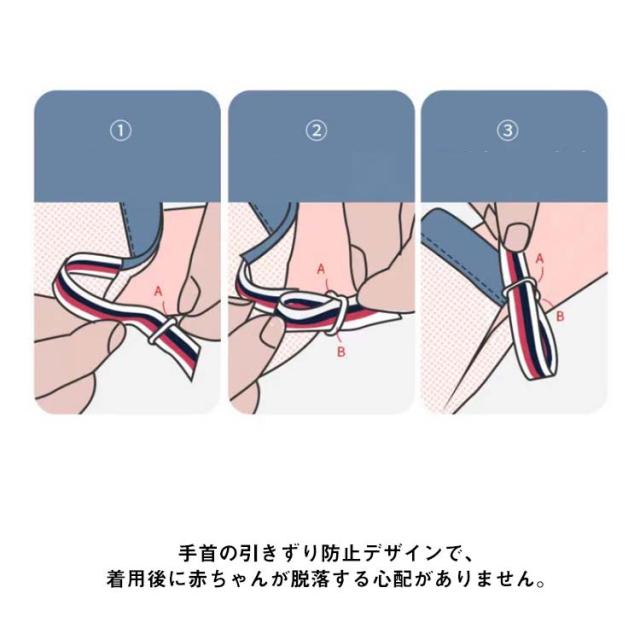 ①

A

②

A

B

③

A

B

手首の引きずり防止デザインで、
着用後に赤ちゃんが脱落する心配がありません。