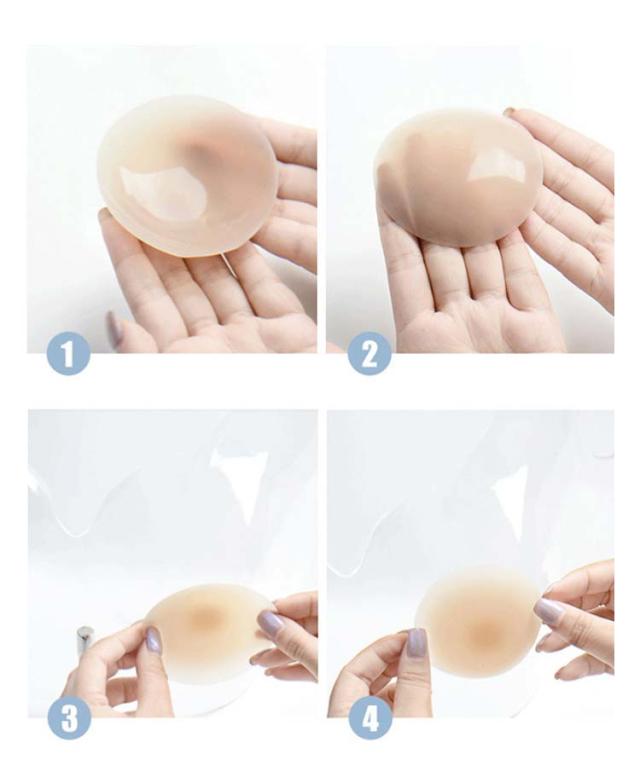 1

2

3

4