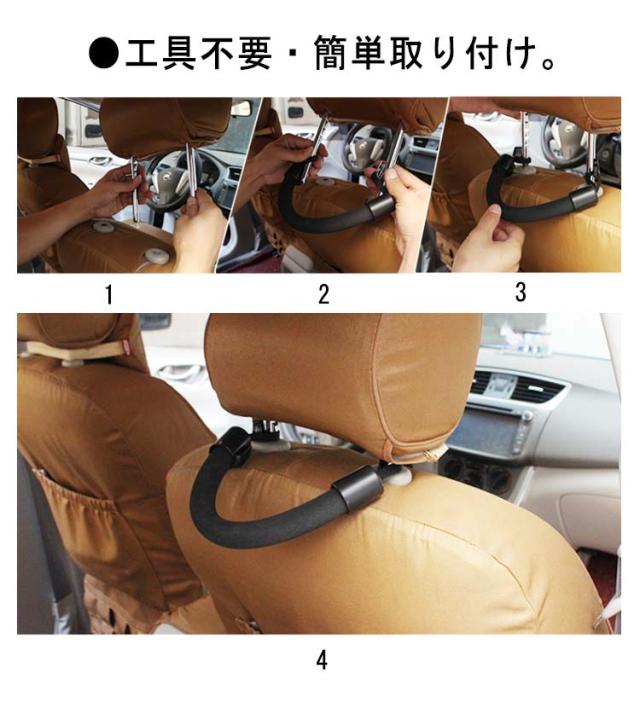 ●工具不要・簡単取り付け。

1

2

3

4