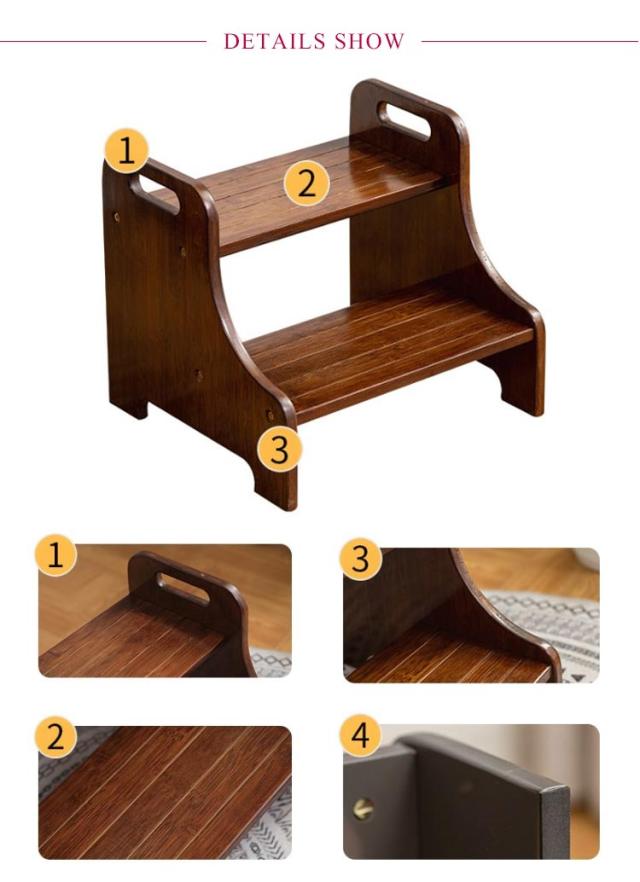 DETAILS SHOW

1

2

3

1

3

2

4