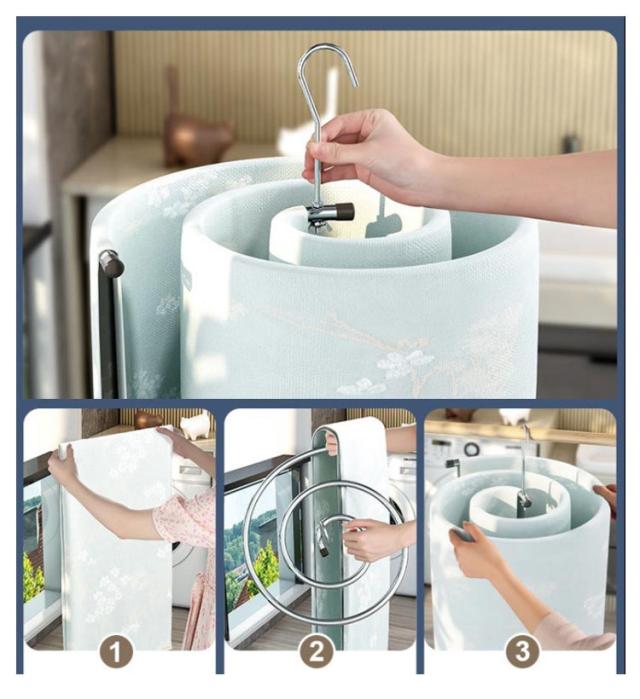 1

2

3