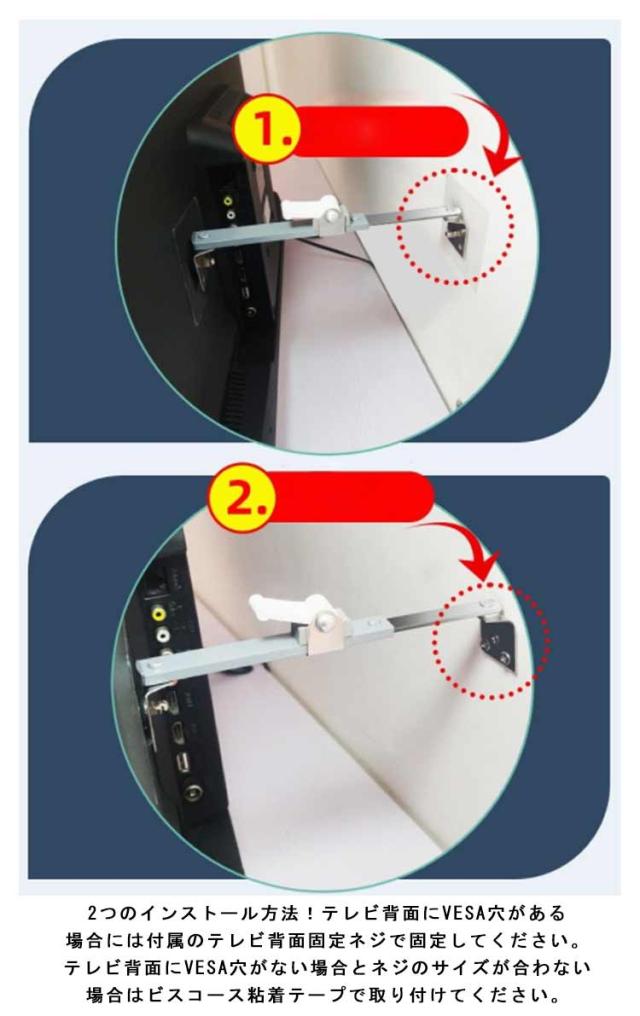 1.

2.

2つのインストール方法！テレビ背面にVESA穴がある場合には付属のテレビ背面固定ネジで固定してください。テレビ背面にVESA穴がない場合とネジのサイズが合わない場合はビスコース粘着テープで取り付けてください。