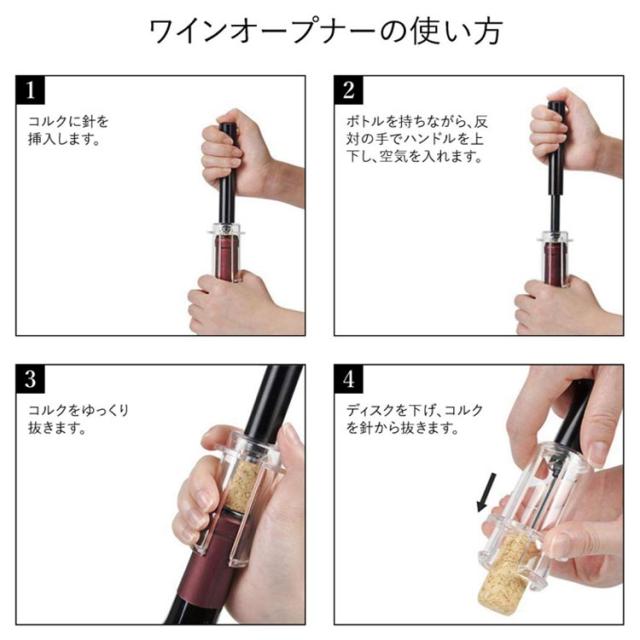 ワインオープナーの使い方

1
コルクに針を挿入します。

2
ボトルを持ちながら、反対の手でハンドルを上下し、空気を入れます。

3
コルクをゆっくり抜きます。

4
ディスクを下げ、コルクを針から抜きます。