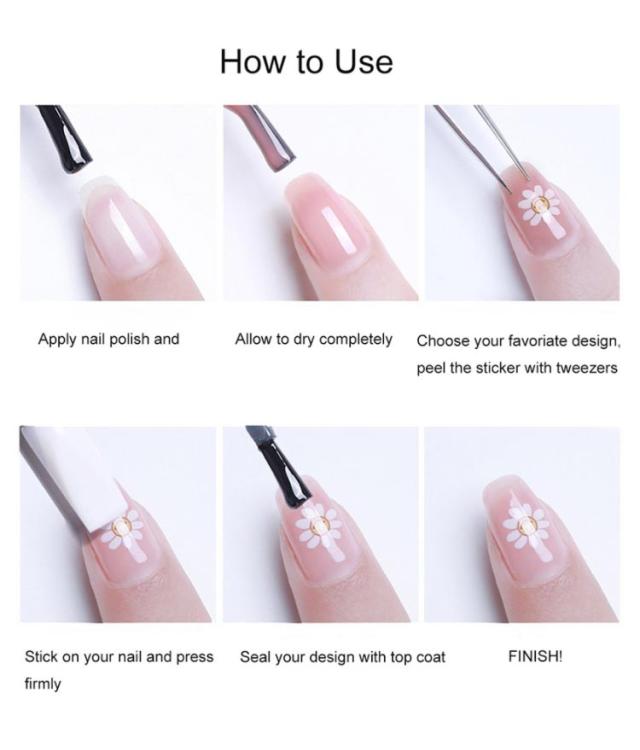 How to Use

Apply nail polish and

Allow to dry completely

Choose your favoriate design, peel the sticker with tweezers

Stick on your nail and press firmly

Seal your design with top coat

FINISH!