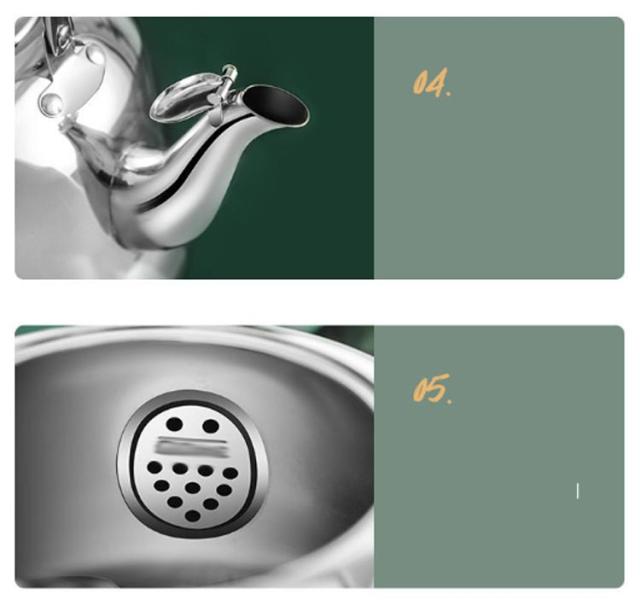 04.

05.