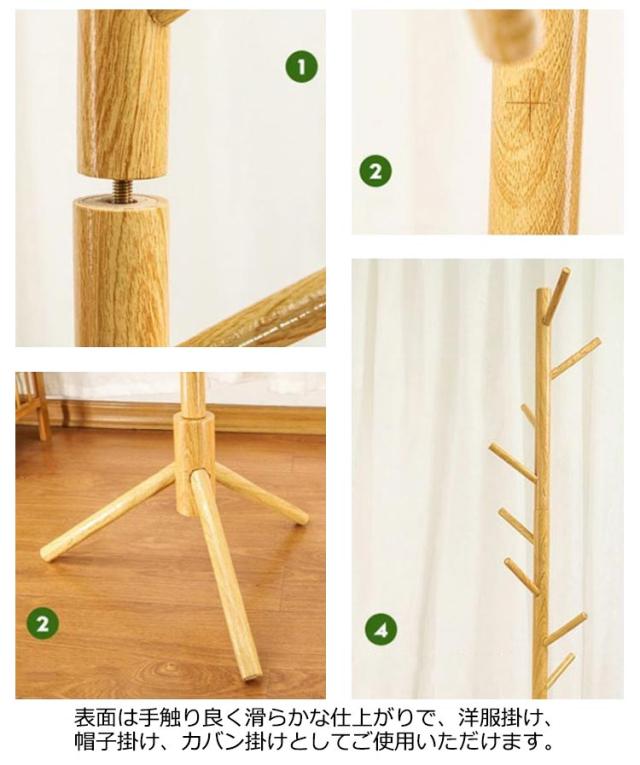 1

2

2

4

表面は手触り良く滑らかな仕上がりで、洋服掛け、帽子掛け、カバン掛けとしてご使用いただけます。